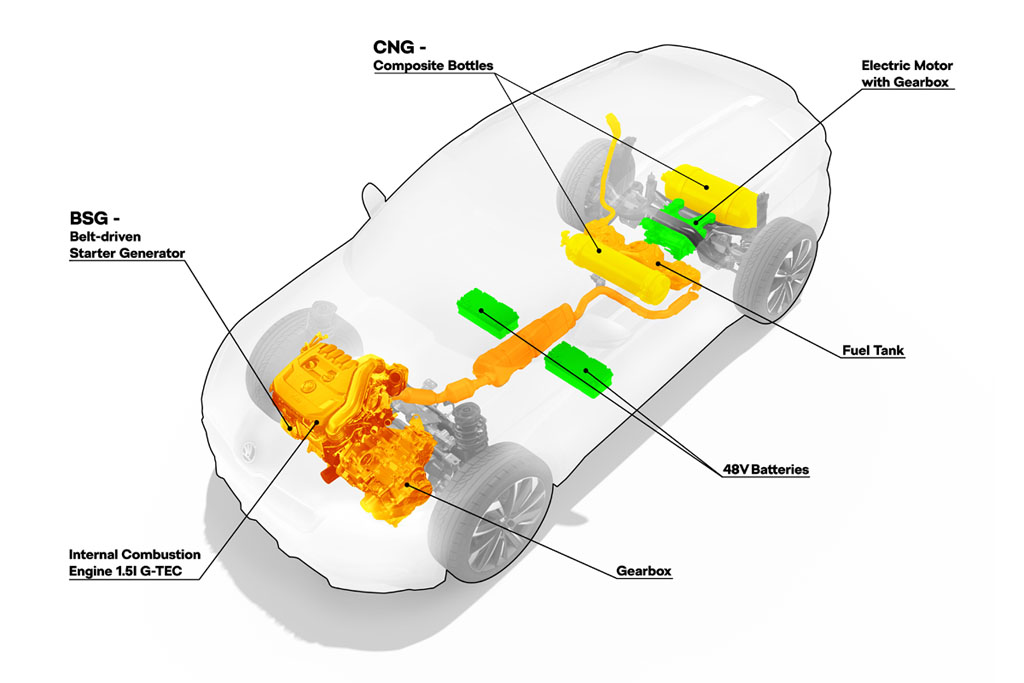 CNG -
Composite Bottles

Electric Motor
with Gearbox

BSG -
Belt-driven
Starter Generator

Fuel Tank

48V Batteries

Internal Combustion
Engine 1.5l G-TEC

Gearbox